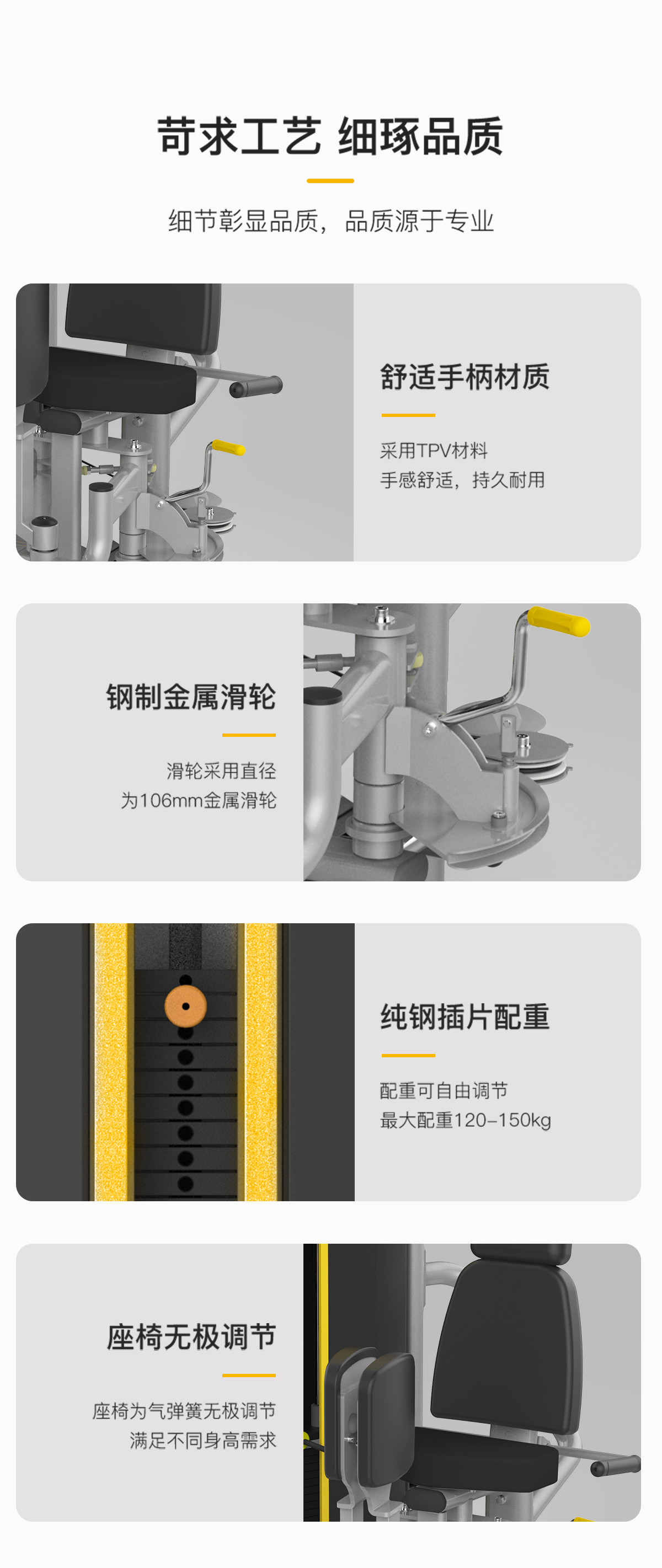 苛求工艺 细琢品质

细节彰显品质，品质源于专业

舒适手柄材质

采用TPV材料
手感舒适，持久耐用

钢制金属滑轮

滑轮采用直径
为106mm金属滑轮

纯钢插片配重

配重可自由调节
最大配重120-150kg

座椅无极调节

座椅为气弹簧无极调节
满足不同身高需求