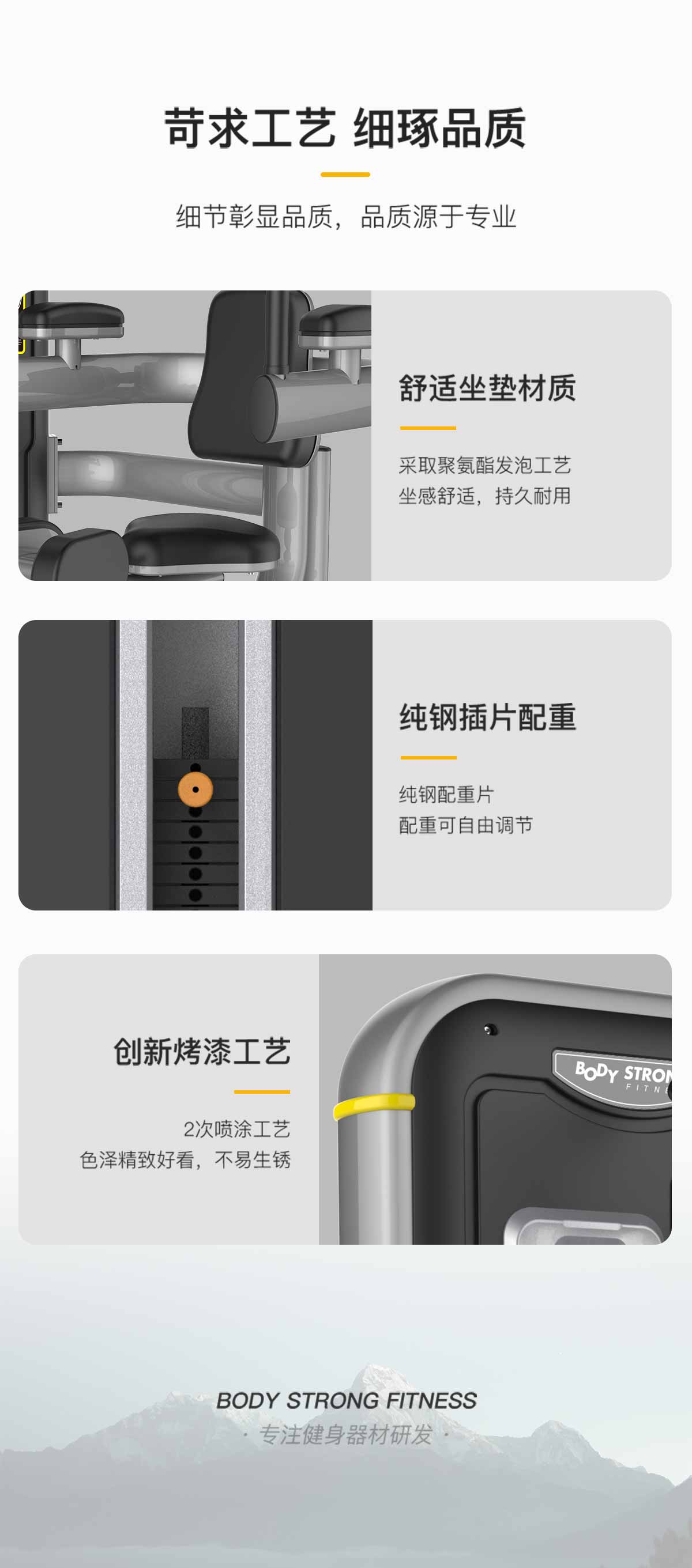 苛求工艺 细琢品质

细节彰显品质，品质源于专业

舒适坐垫材质

采取聚氨酯发泡工艺
坐感舒适，持久耐用

纯钢插片配重

纯钢配重片
配重可自由调节

创新烤漆工艺

2次喷涂工艺
色泽精致好看，不易生锈

BODY STRON
FITN

BODY STRONG FITNESS
· 专注健身器材研发 ·